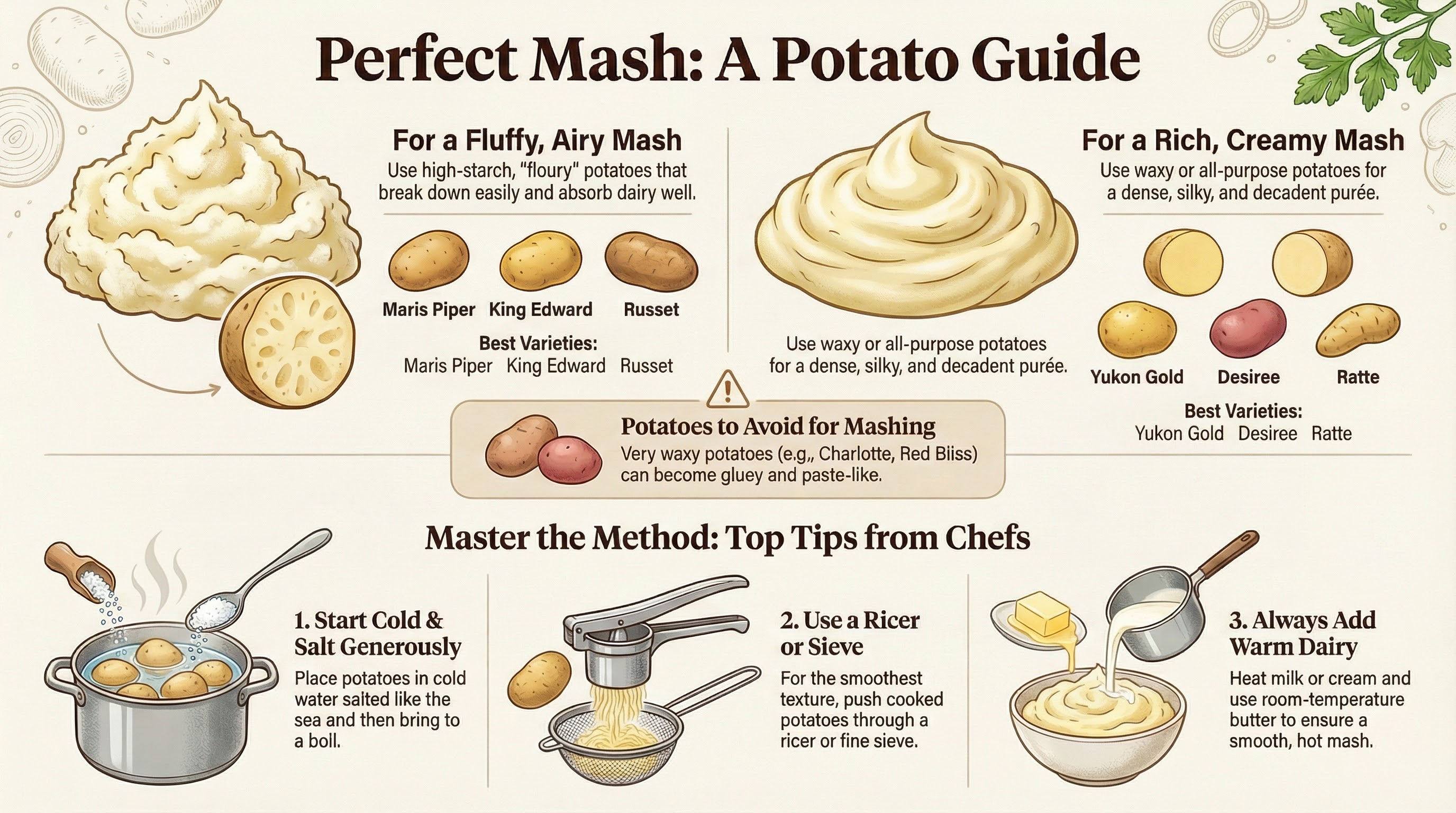 Perfect Mash: A Potato Guide

For a Fluffy, Airy Mash

Use high-starch, "floury" potatoes that break down easily and absorb dairy well.

Maris Piper King Edward Russet

Best Varieties:
Maris Piper King Edward Russet

Use waxy or all-purpose potatoes for a dense, silky, and decadent purée.

For a Rich, Creamy Mash

Use waxy or all-purpose potatoes for a dense, silky, and decadent purée.

Yukon Gold Desiree Ratte

Best Varieties:
Yukon Gold Desiree Ratte

Potatoes to Avoid for Mashing

Very waxy potatoes (e.g,, Charlotte, Red Biiss) can become gluey and paste-like.

Master the Method: Top Tips from Chefs

1. Start Cold & Salt Generously

Place potatoes in cold water salted like the sea and then bring to a boll.

2. Use a Ricer or Sieve

For the smoothest texture, push cooked potatoes through a ricer or fine sieve.

3. Always Add Warm Dairy

Heat milk or cream and use room-temperature butter to ensure a smooth, hot mash.