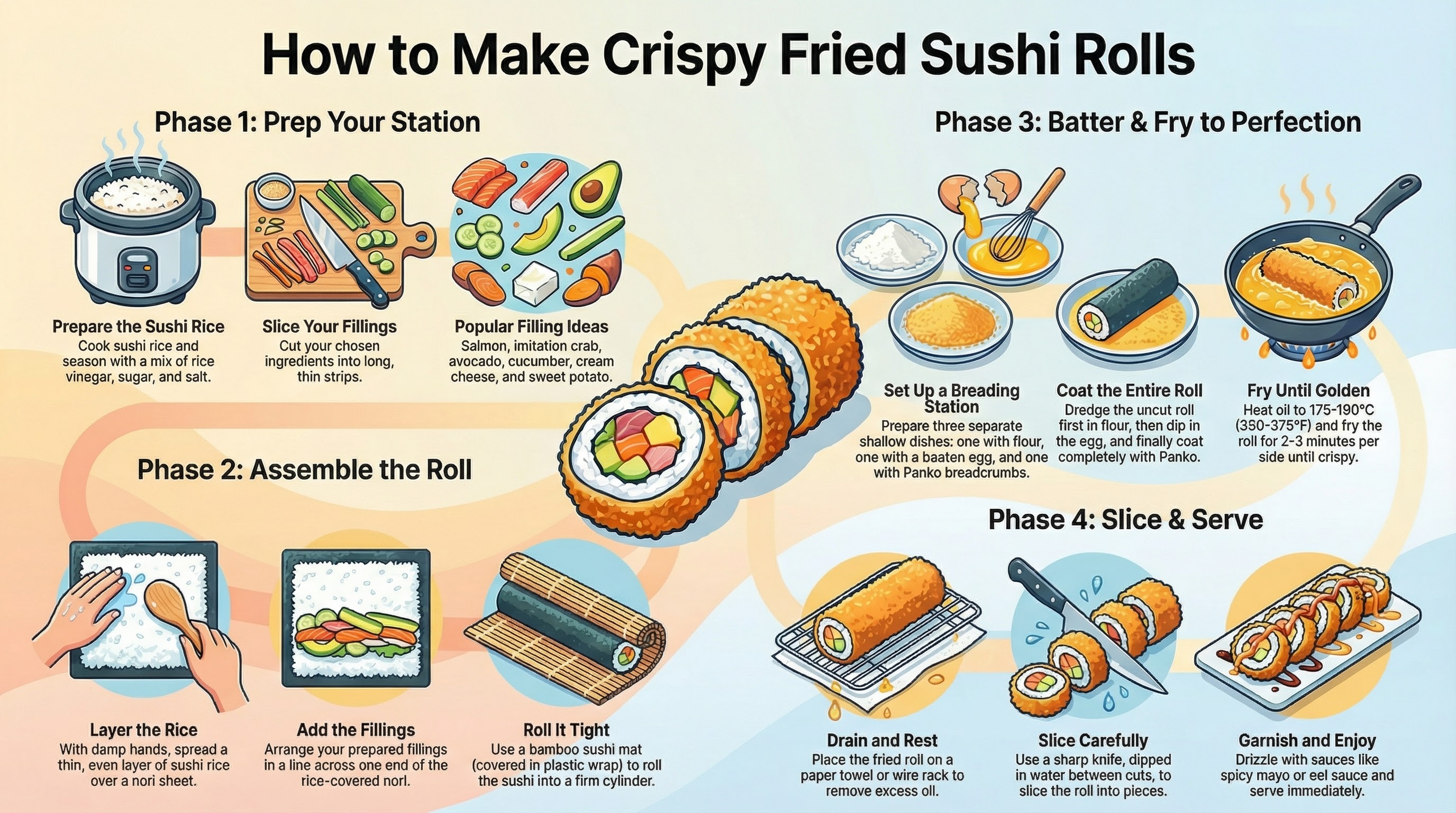 How to Make Crispy Fried Sushi Rolls

Phase 1: Prep Your Station

Prepare the Sushi Rice
Cook sushi rice and season with a mix of rice vinegar, sugar, and salt.

Slice Your Fillings
Cut your chosen ingredients into long, thin strips.

Popular Filling Ideas
Salmon, imitation crab, avocado, cucumber, cream cheese, and sweet potato.

Phase 2: Assemble the Roll

Layer the Rice
With damp hands, spread a thin, even layer of sushi rice over a nori sheet.

Add the Fillings
Arrange your prepared fillings in a line across one end of the rice-covered norl.

Roll It Tight
Use a bamboo sushi mat (covered in plastic wrap) to roll the sushi into a firm cylinder.

Phase 3: Batter & Fry to Perfection

Set Up a Breading Station
Prepare three separate shallow dishes: one with flour, one with a baaten egg, and one with Panko breadcrumbs.

Coat the Entire Roll
Dredge the uncut roll first in flour, then dip in the egg, and finally coat completely with Panko.

Fry Until Golden
Heat oil to 175-190°C (350-375°F) and fry the roll for 2-3 minutes per side until crispy.

Phase 4: Slice & Serve

Drain and Rest
Place the fried roll on a paper towel or wire rack to remove excess oil.

Slice Carefully
Use a sharp knife, dipped in water between cuts, to slice the roll into pieces.

Garnish and Enjoy
Drizzle with sauces like spicy mayo or eel sauce and serve immediately.